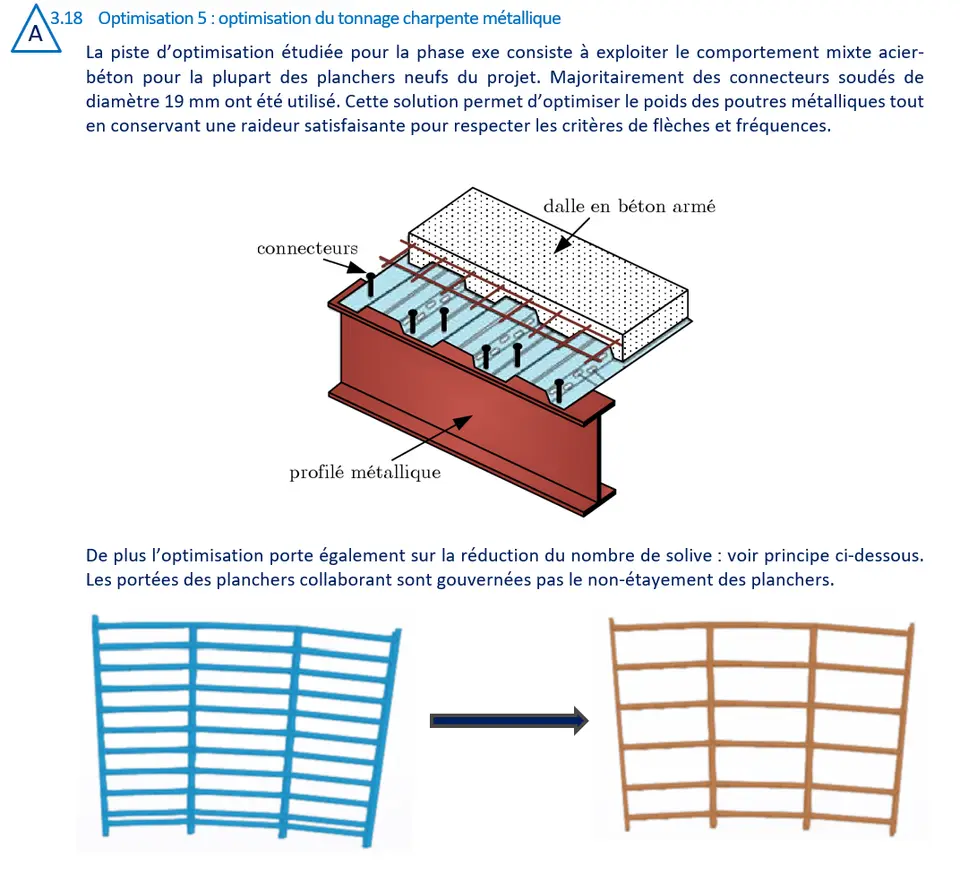 A

3.18 Optimisation 5 : optimisation du tonnage charpente métallique

La piste d'optimisation étudiée pour la phase exe consiste à exploiter le comportement mixte acier-béton pour la plupart des planchers neufs du projet. Majoritairement des connecteurs soudés de diamètre 19 mm ont été utilisé. Cette solution permet d'optimiser le poids des poutres métalliques tout en conservant une raideur satisfaisante pour respecter les critères de flèches et fréquences.

dalle en béton armé

connecteurs

profilé métallique

De plus l'optimisation porte également sur la réduction du nombre de solive : voir principe ci-dessous. Les portées des planchers collaborant sont gouvernées pas le non-étayement des planchers.